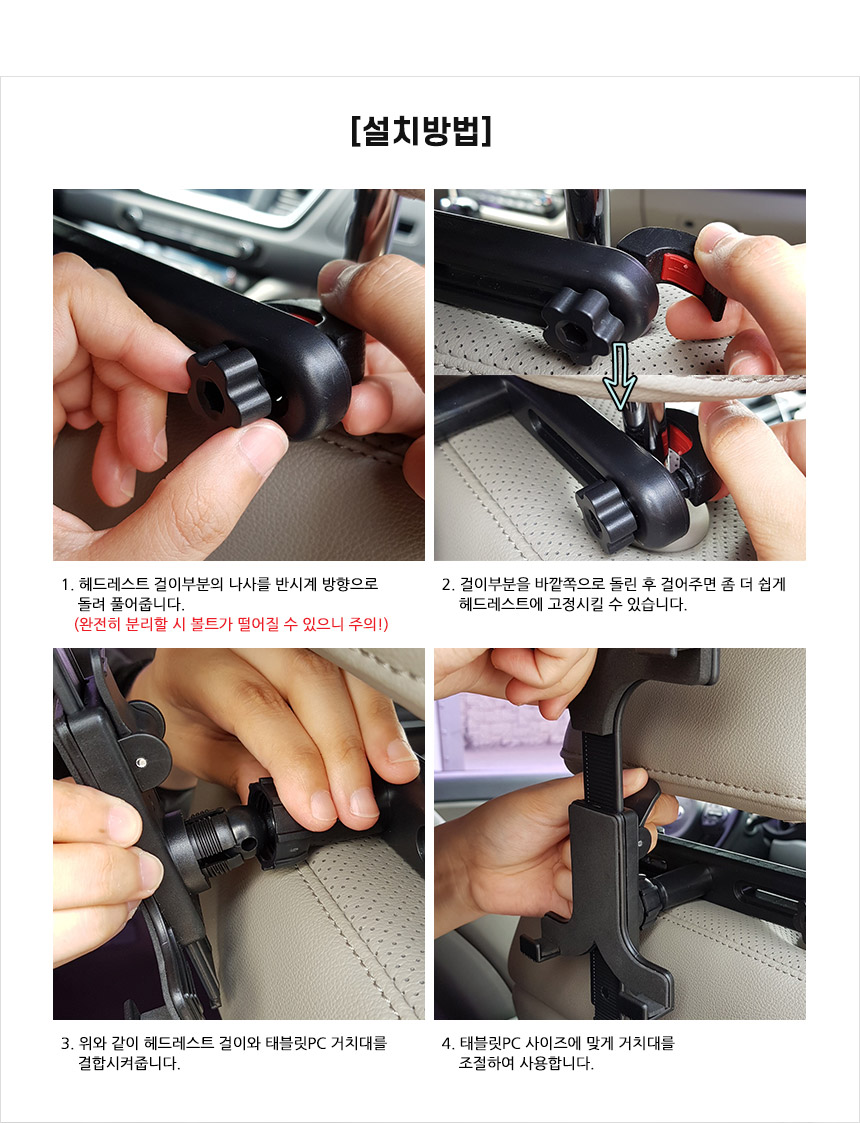 [설치방법]

1. 헤드레스트 걸이부분의 나사를 반시계 방향으로 돌려 풀어줍니다.
(완전히 분리할 시 볼트가 떨어질 수 있으니 주의!)

2. 걸이부분을 바깥쪽으로 돌린 후 걸어주면 좀 더 쉽게 헤드레스트에 고정시킬 수 있습니다.

3. 위와 같이 헤드레스트 걸이와 태블릿PC 거치대를 결합시켜줍니다.

4. 태블릿PC 사이즈에 맞게 거치대를 조절하여 사용합니다.